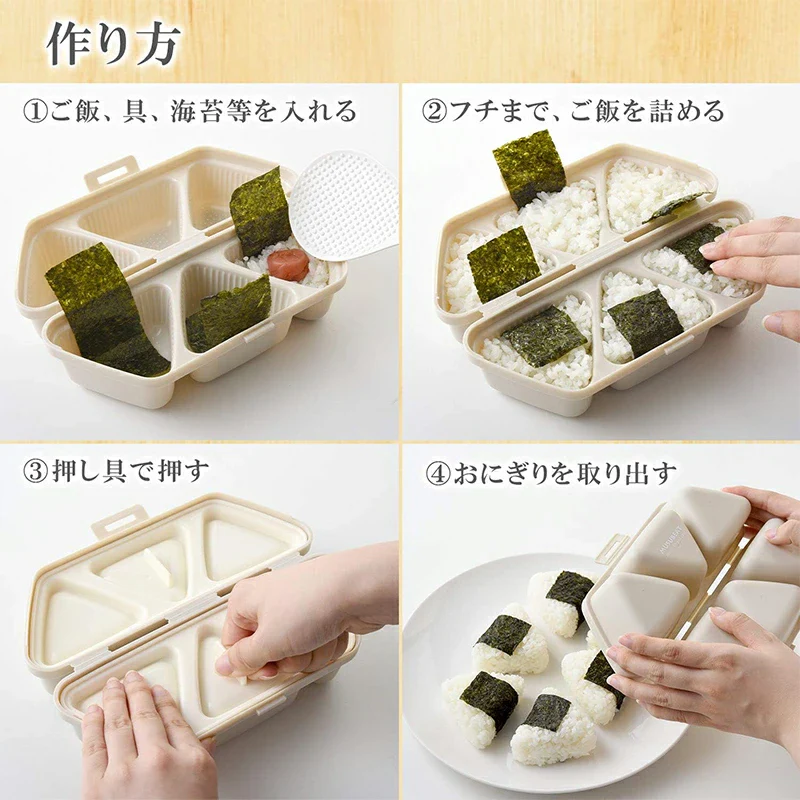 作り方

①ご飯、具、海苔等を入れる

②フチまで、ご飯を詰める

③押し具で押す

④おにぎりを取り出す